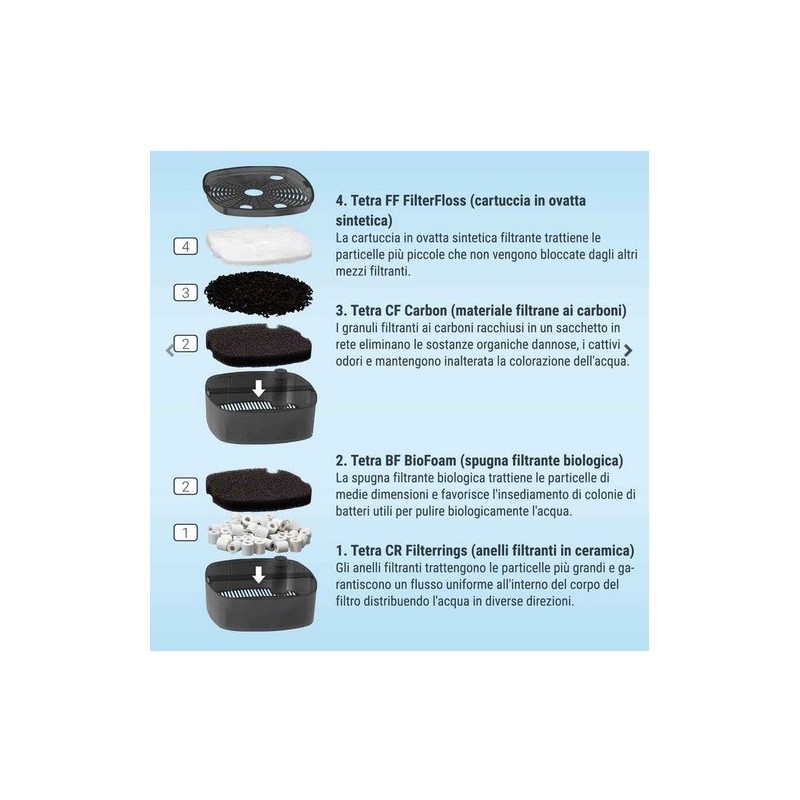 4

3

2

2

1

4. Tetra FF FilterFloss (cartuccia in ovatta sintetica)
La cartuccia in ovatta sintetica filtrante trattiene le particelle più piccole che non vengono bloccate dagli altri mezzi filtranti.

3. Tetra CF Carbon (materiale filtrane ai carboni)
I granuli filtranti ai carboni racchiusi in un sacchetto in rete eliminano le sostanze organiche dannose, i cattivi odori e mantengono inalterata la colorazione dell'acqua.

2. Tetra BF BioFoam (spugna filtrante biologica)
La spugna filtrante biologica trattiene le particelle di medie dimensioni e favorisce l'insediamento di colonie di batteri utili per pulire biologicamente l'acqua.

1. Tetra CR Filterrings (anelli filtranti in ceramica)
Gli anelli filtranti trattengono le particelle più grandi e garantiscono un flusso uniforme all'interno del corpo del filtro distribuendo l'acqua in diverse direzioni.